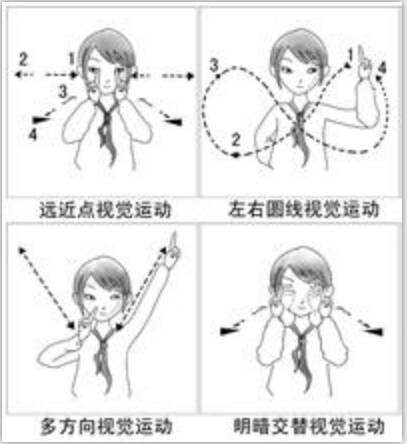 2
1
3
4
远近点视觉运动

3
1
4
2
左右圆线视觉运动

多方向视觉运动

明暗交替视觉运动