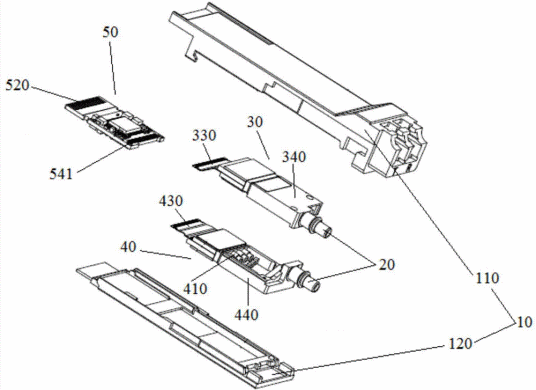 50
520
541
330
30
340
430
40
410
440
20
110
10
120