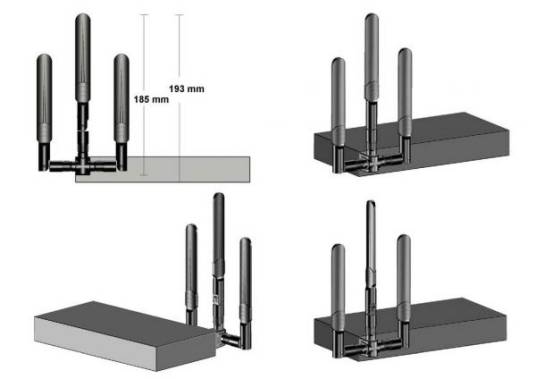 185 mm
193 mm