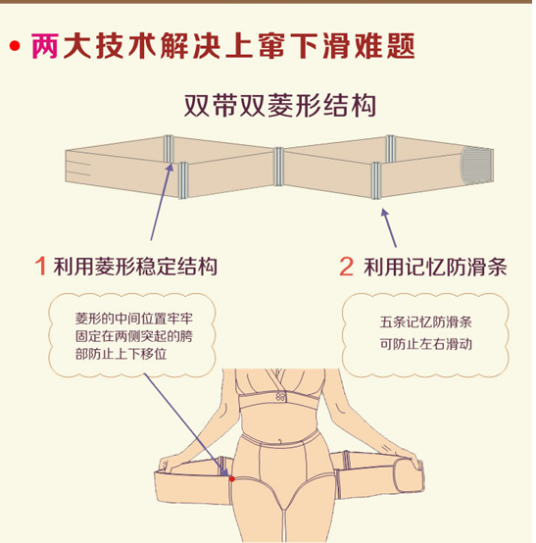 • 两大技术解决上窜下滑难题

双带双菱形结构

1 利用菱形稳定结构

2 利用记忆防滑条

菱形的中间位置牢牢固定在两侧突起的胯部防止上下移位

五条记忆防滑条可防止左右滑动